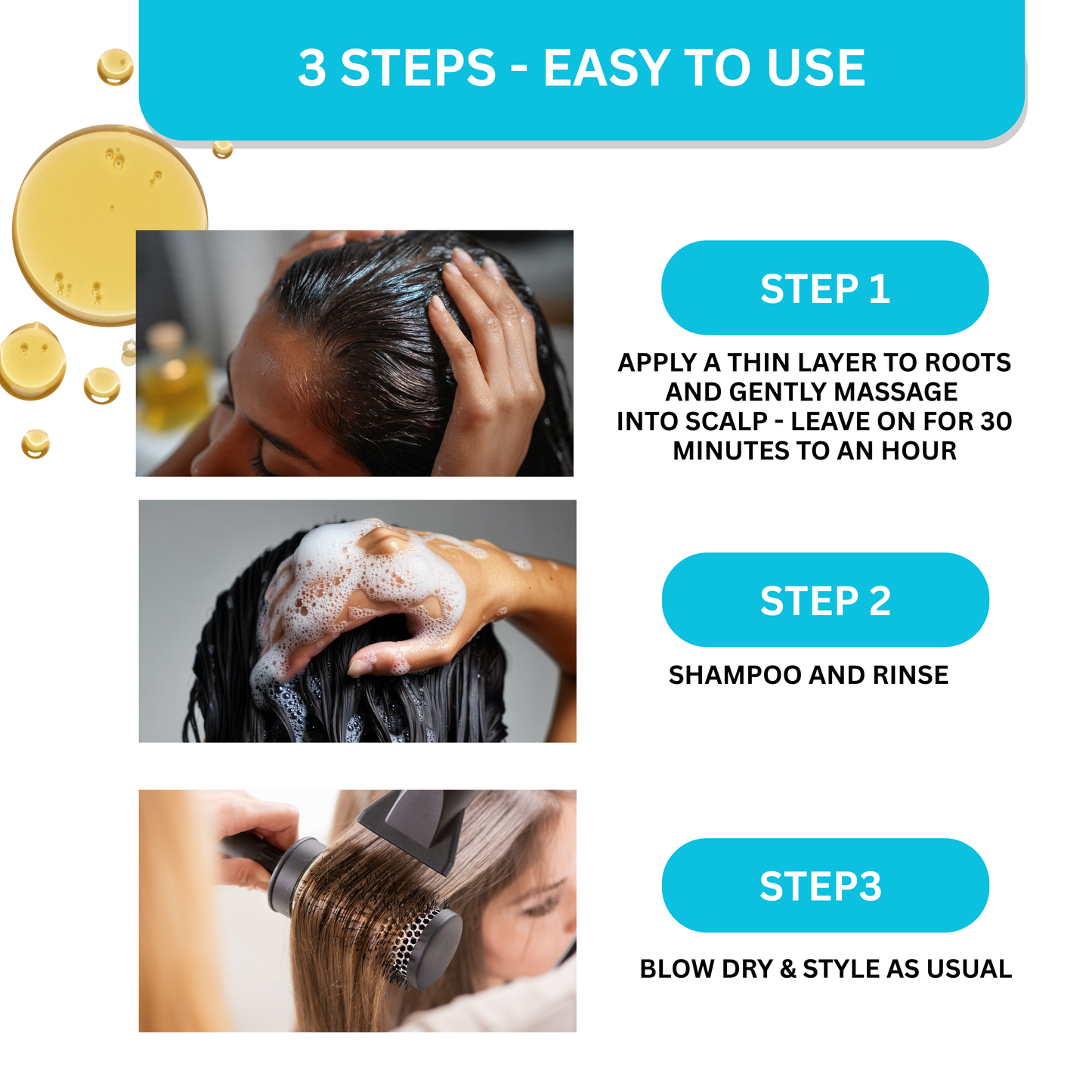 3 STEPS - EASY TO USE

STEP 1

APPLY A THIN LAYER TO ROOTS AND GENTLY MASSAGE INTO SCALP - LEAVE ON FOR 30 MINUTES TO AN HOUR

STEP 2

SHAMPOO AND RINSE

STEP3

BLOW DRY & STYLE AS USUAL