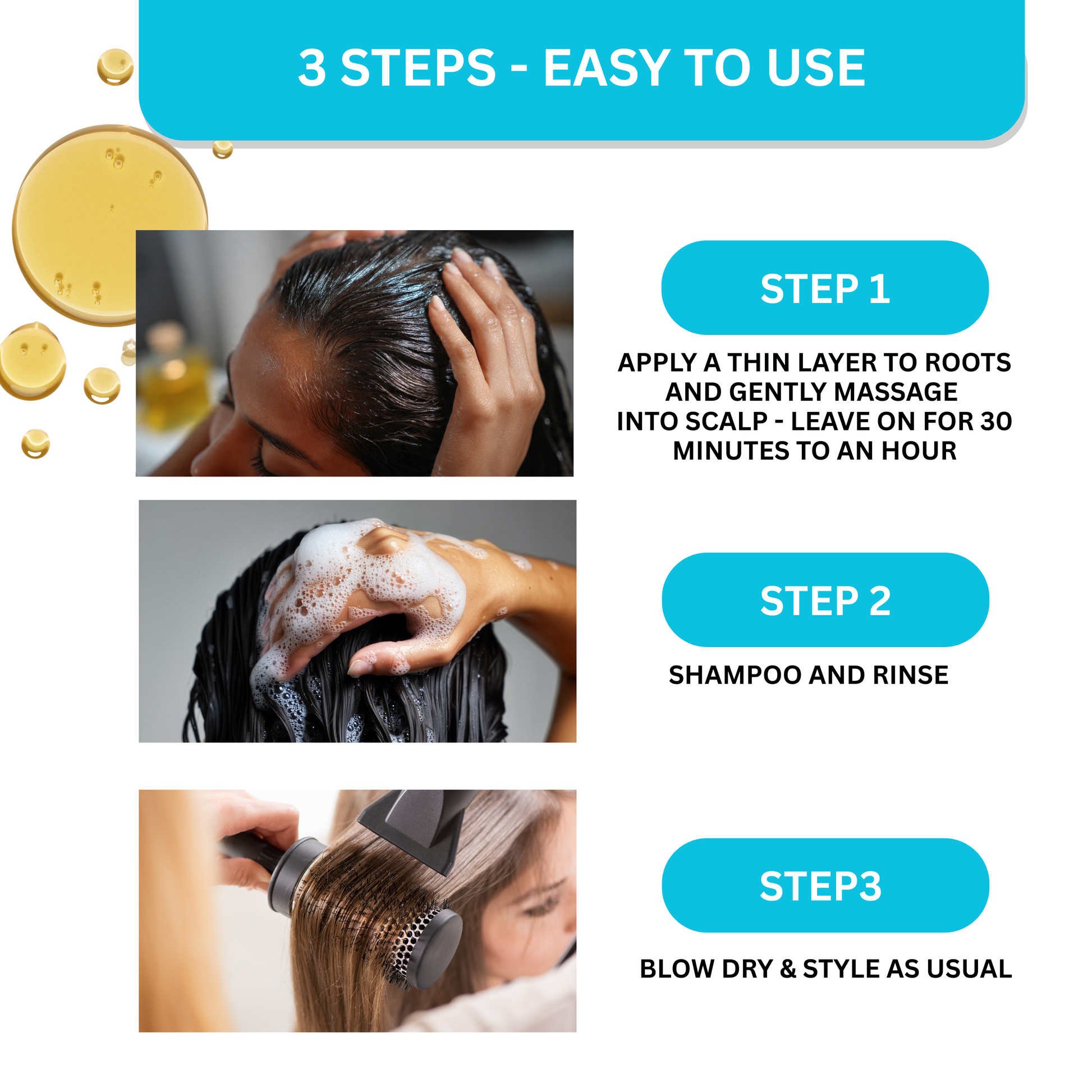 3 STEPS - EASY TO USE

STEP 1

APPLY A THIN LAYER TO ROOTS AND GENTLY MASSAGE INTO SCALP - LEAVE ON FOR 30 MINUTES TO AN HOUR

STEP 2

SHAMPOO AND RINSE

STEP3

BLOW DRY & STYLE AS USUAL