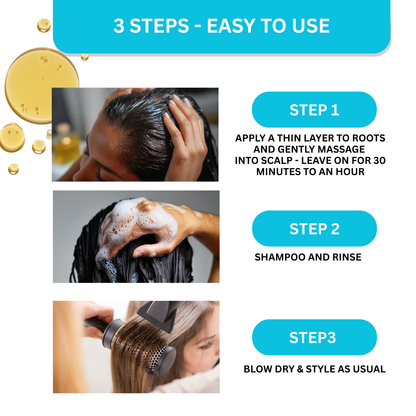 3 STEPS - EASY TO USE

STEP 1

APPLY A THIN LAYER TO ROOTS AND GENTLY MASSAGE INTO SCALP - LEAVE ON FOR 30 MINUTES TO AN HOUR

STEP 2

SHAMPOO AND RINSE

STEP3

BLOW DRY & STYLE AS USUAL